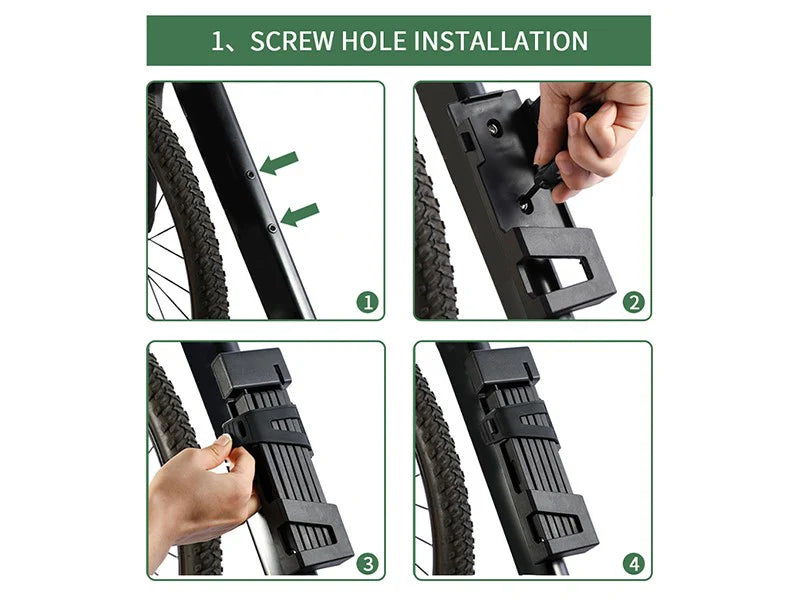 1、SCREW HOLE INSTALLATION

1

2

3

4