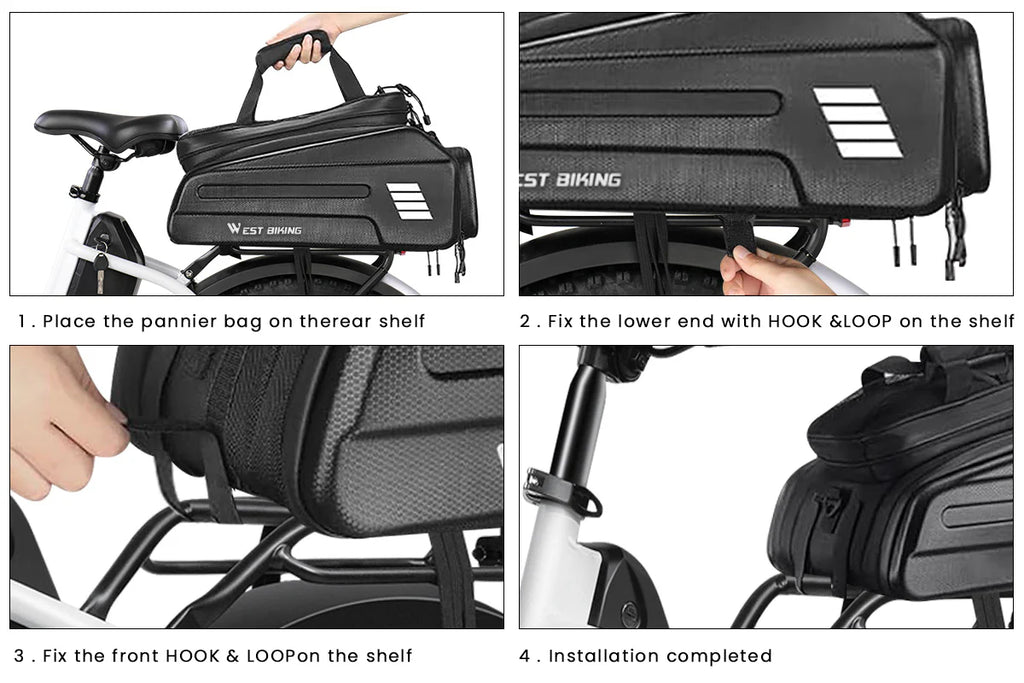 WEST BIKING

1 . Place the pannier bag on therear shelf

EST BIKING

2 . Fix the lower end with HOOK &LOOP on the shelf

3 . Fix the front HOOK & LOOPon the shelf

4 . Installation completed